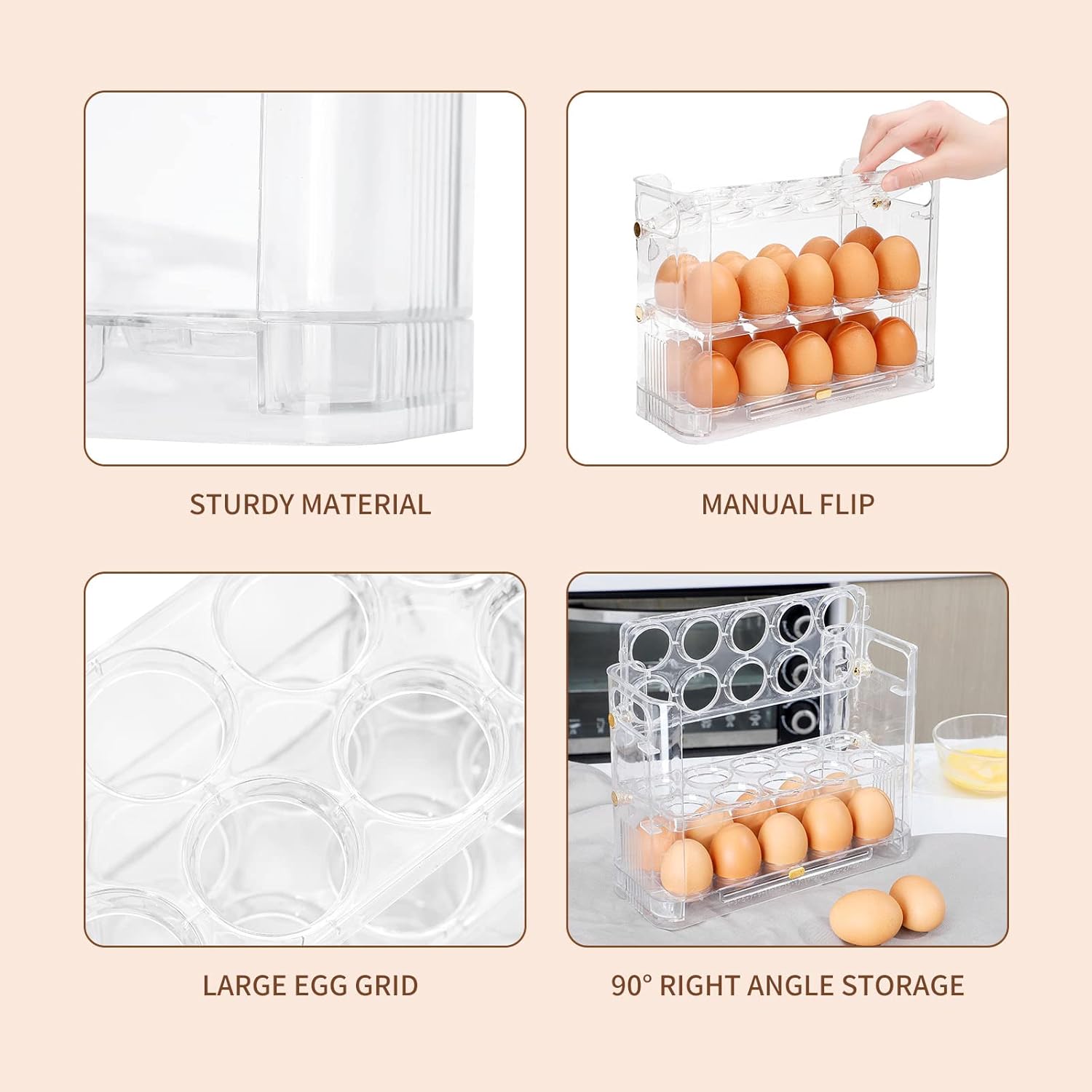 STURDY MATERIAL

MANUAL FLIP

LARGE EGG GRID

90° RIGHT ANGLE STORAGE